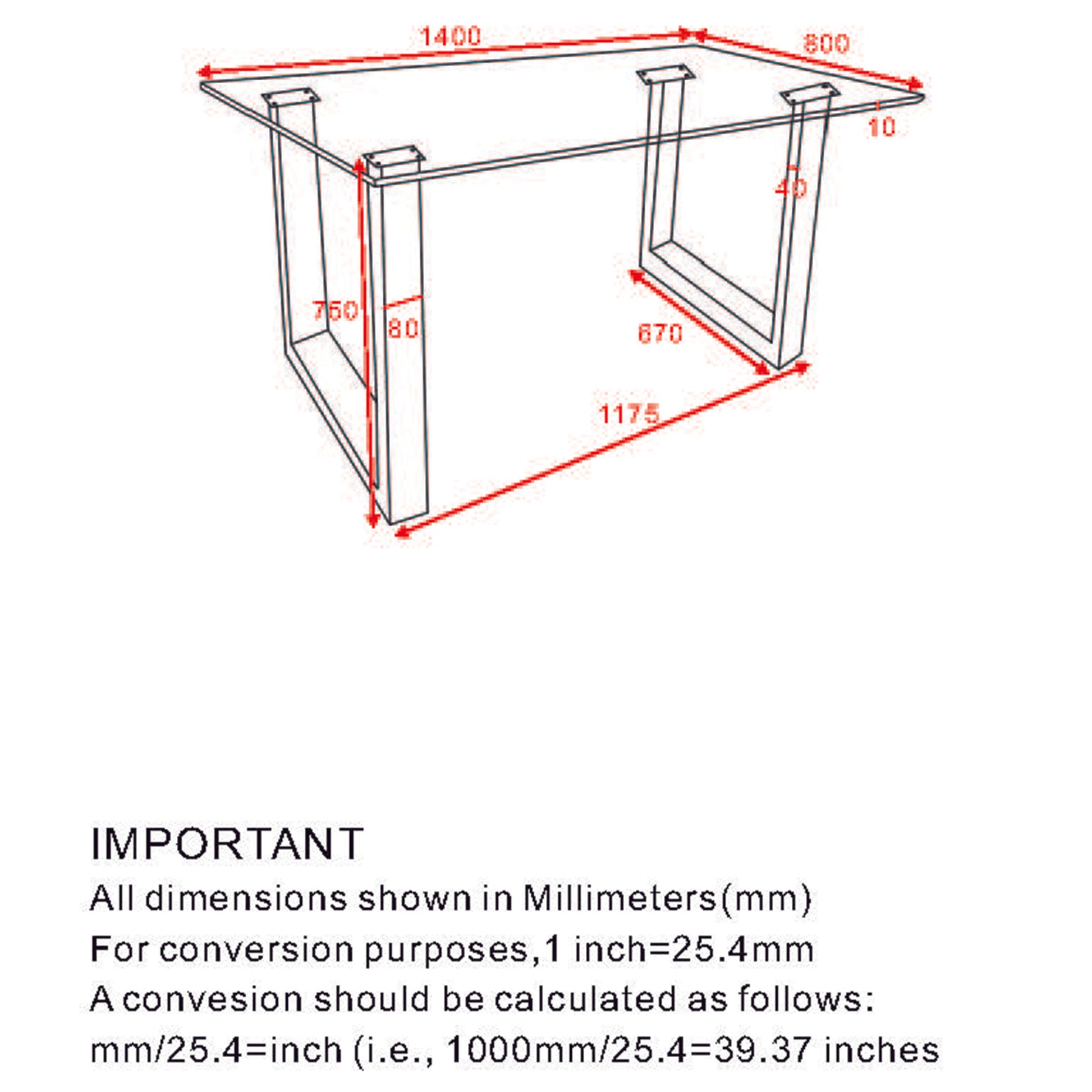 1400
800
10
40
750
80
670
1175

IMPORTANT
All dimensions shown in Millimeters(mm)
For conversion purposes,1 inch=25.4mm
A convesion should be calculated as follows:
mm/25.4=inch (i.e., 1000mm/25.4=39.37 inches